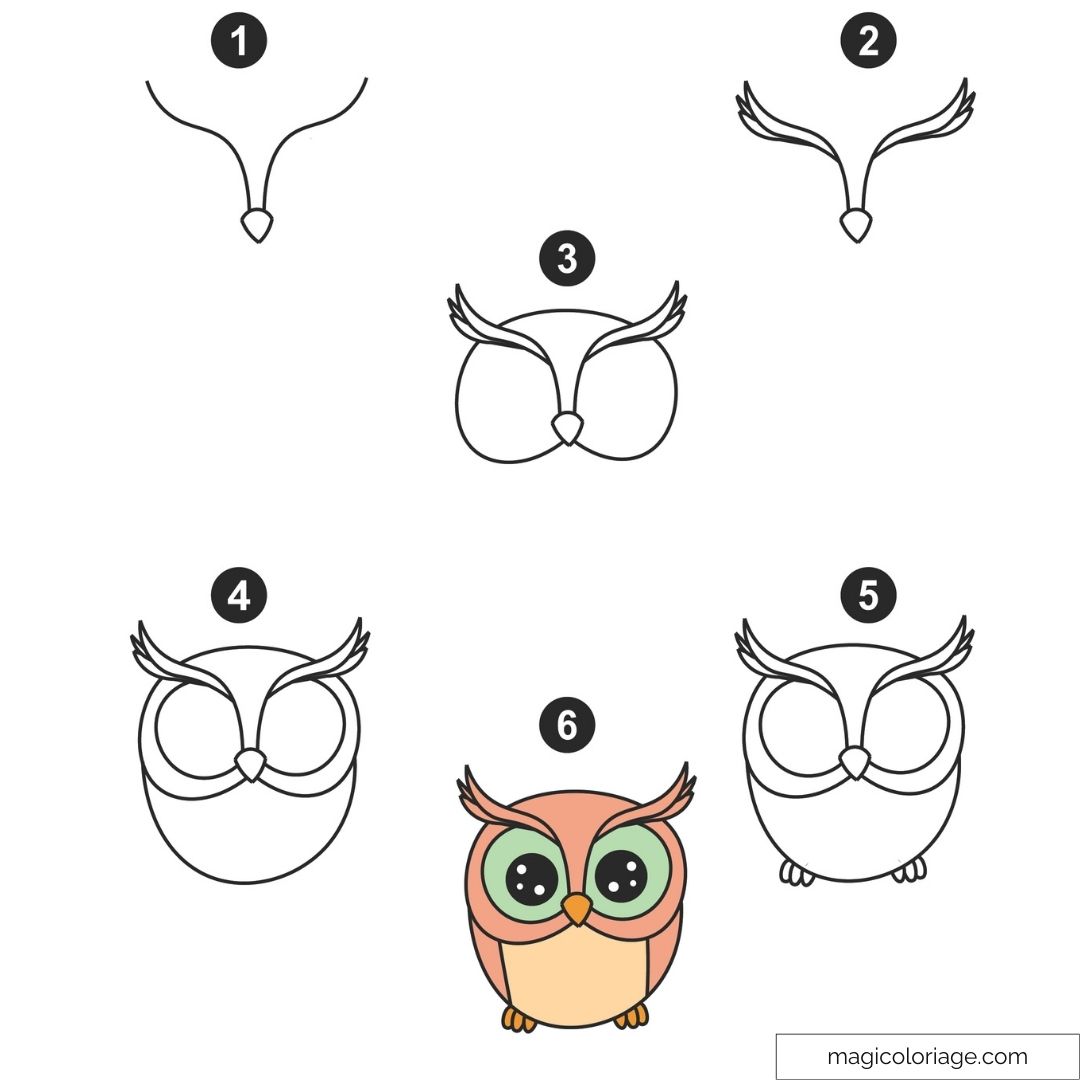 1
2
3
4
5
6
magicoloriage.com