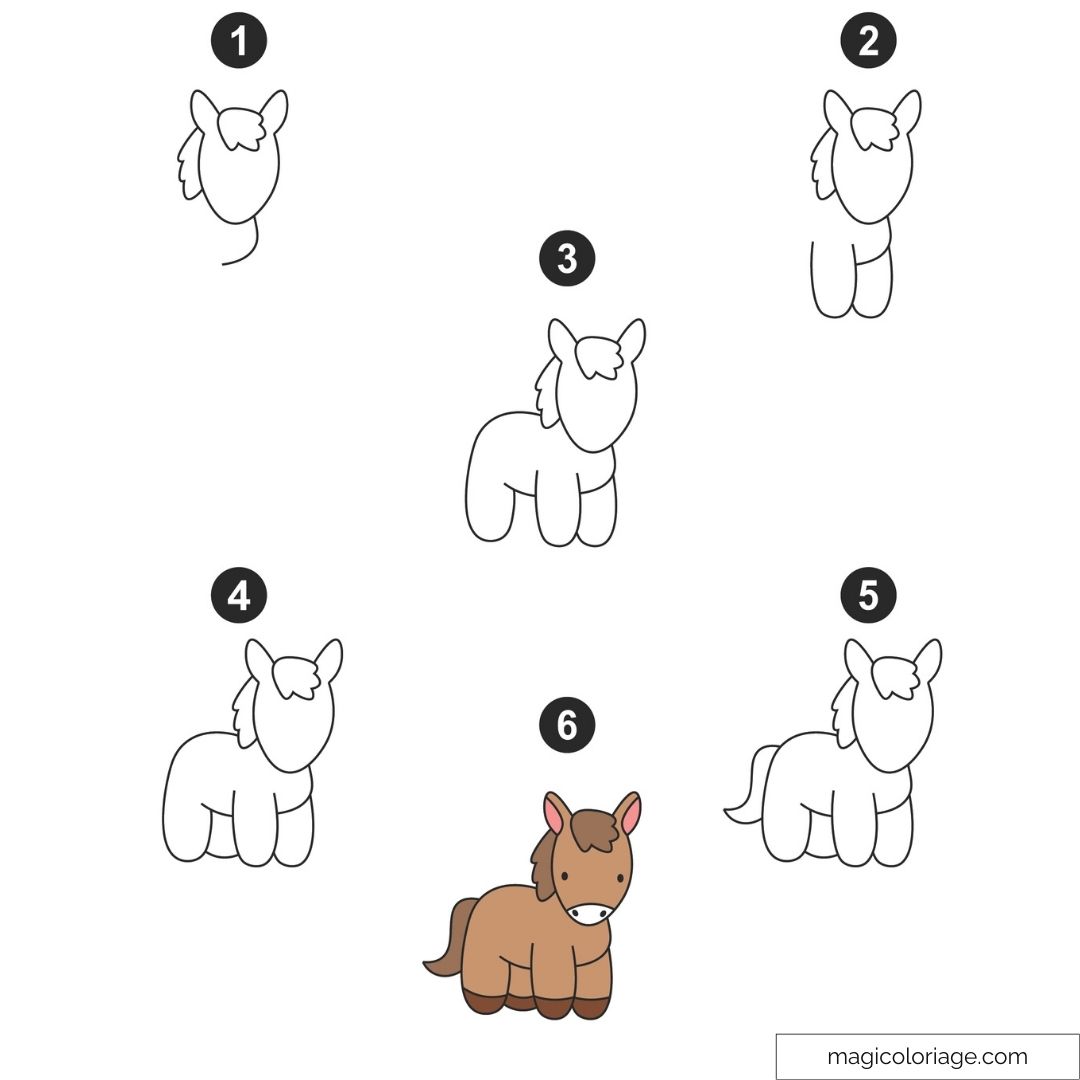 1

2

3

4

5

6

magicoloriage.com