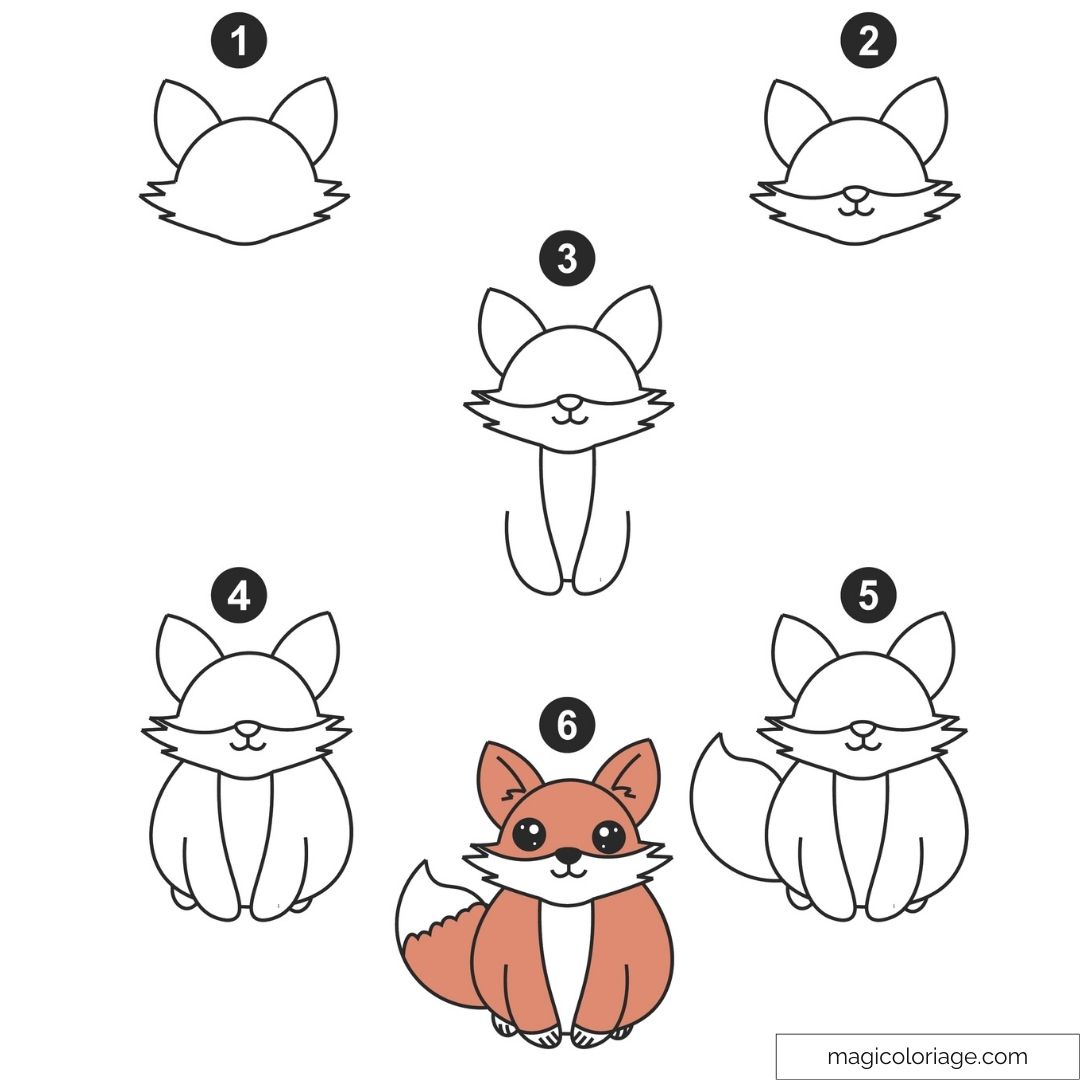 1

2

3

4

5

6

magicoloriage.com